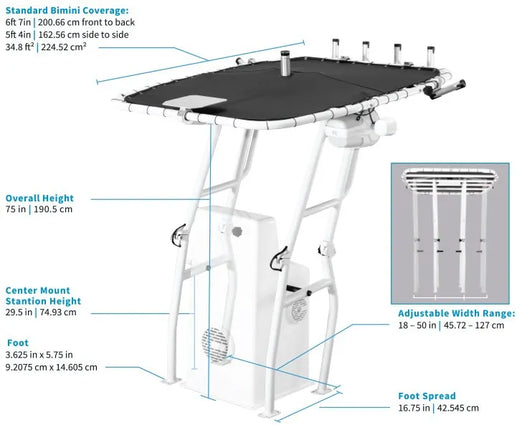 Standard Bimini Coverage:
6ft 7in | 200.66 cm front to back
5ft 4in | 162.56 cm side to side
34.8 ft$^2$ | 224.52 cm$^2$

Overall Height
75 in | 190.5 cm

Center Mount Stantion Height
29.5 in | 74.93 cm

Foot
3.625 in x 5.75 in
9.2075 cm x 14.605 cm

Adjustable Width Range:
18 – 50 in | 45.72 – 127 cm

Foot Spread
16.75 in | 42.545 cm