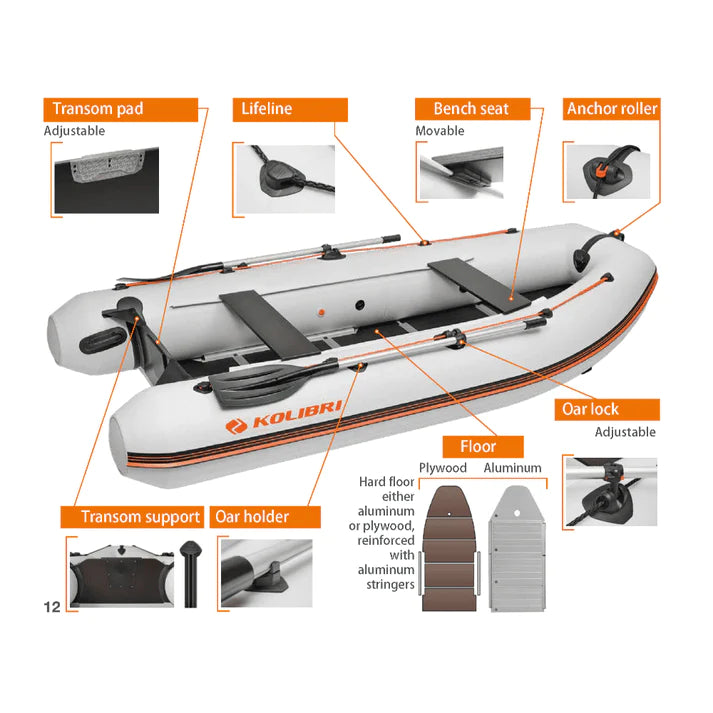 Transom pad
Adjustable

Lifeline

Bench seat
Movable

Anchor roller

KOLIBRI

Oar lock
Adjustable

Floor
Plywood Aluminum

Hard floor either aluminum or plywood, reinforced with aluminum stringers

Transom support

Oar holder

12