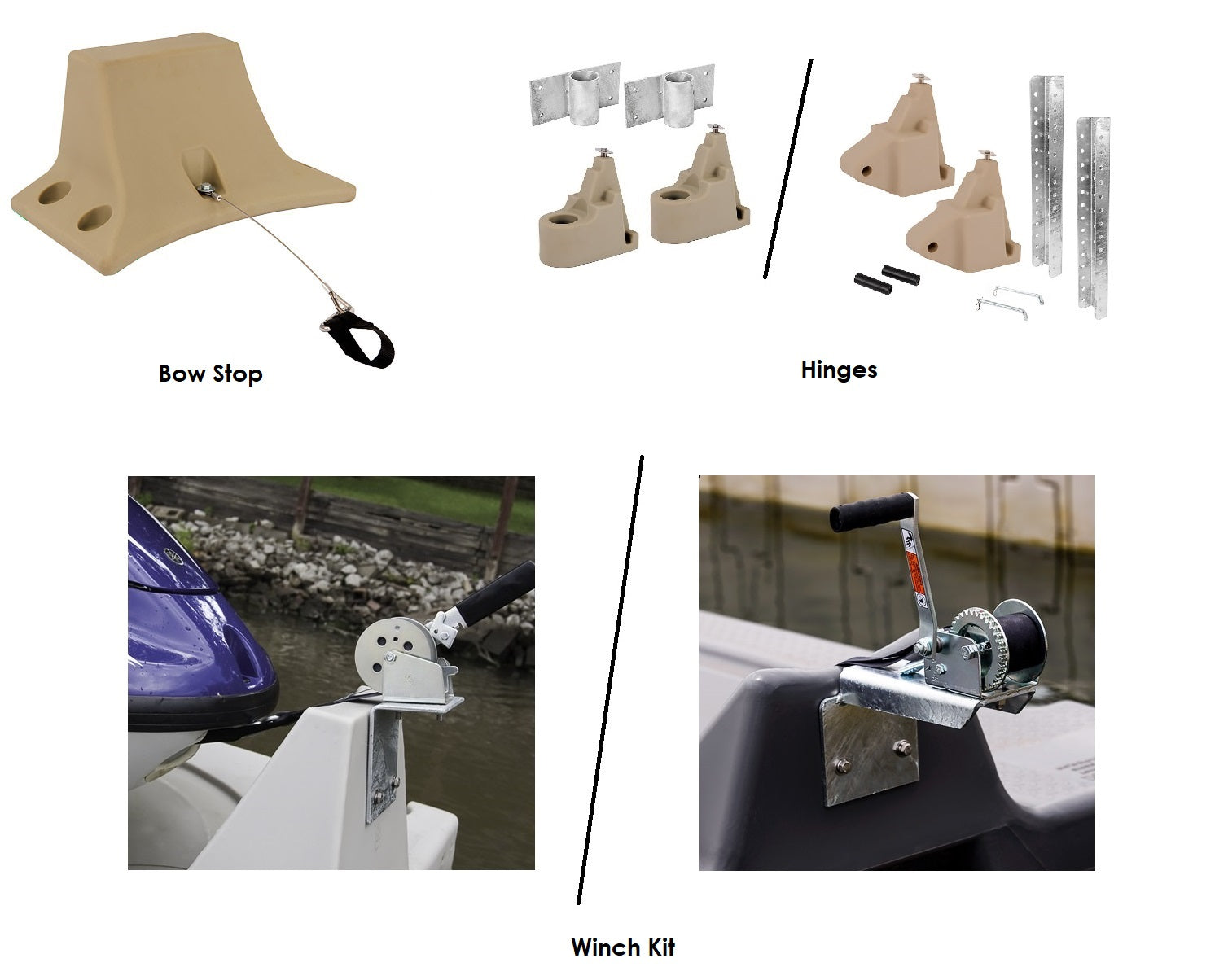 Bow Stop

Hinges

Winch Kit