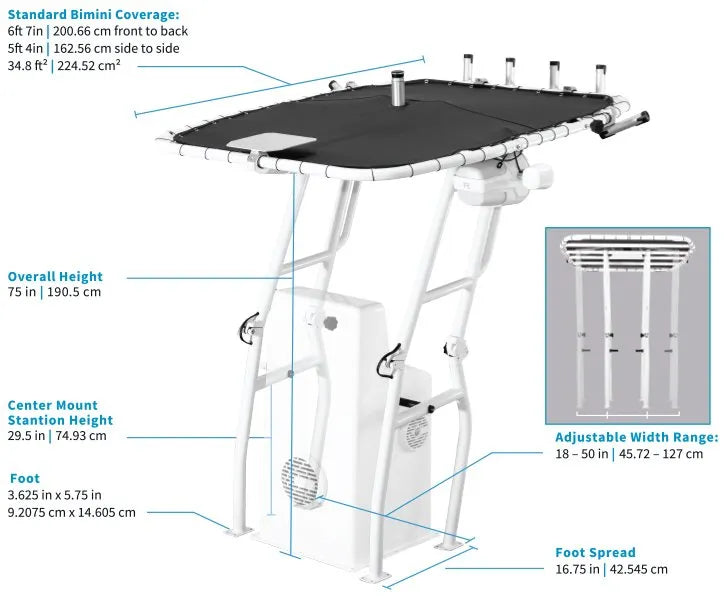 Standard Bimini Coverage:
6ft 7in | 200.66 cm front to back
5ft 4in | 162.56 cm side to side
34.8 ft² | 224.52 cm²

Overall Height
75 in | 190.5 cm

Center Mount Stantion Height
29.5 in | 74.93 cm

Foot
3.625 in x 5.75 in
9.2075 cm x 14.605 cm

Adjustable Width Range:
18 – 50 in | 45.72 – 127 cm

Foot Spread
16.75 in | 42.545 cm